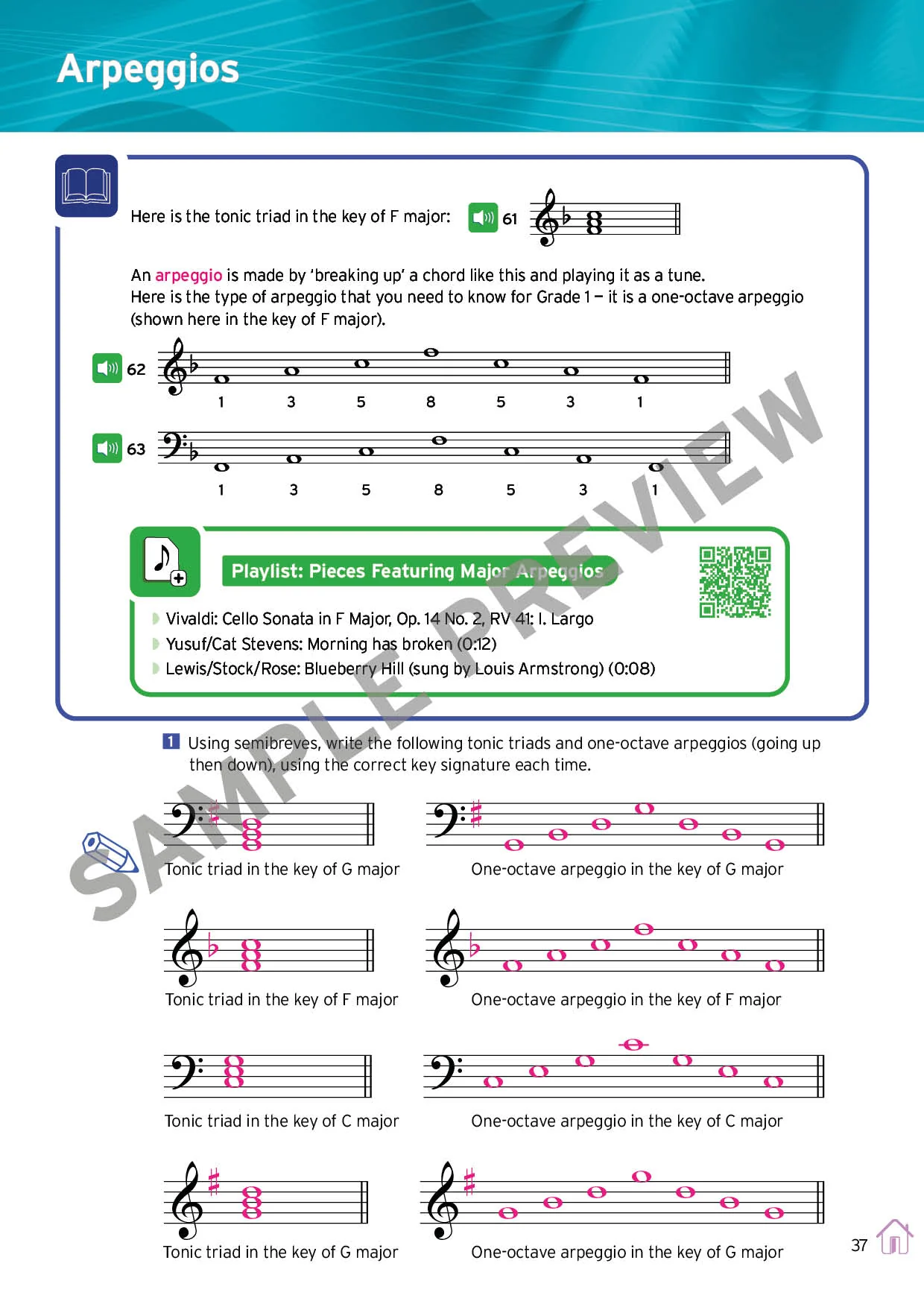 Arpeggios

Here is the tonic triad in the key of F major: 61

An arpeggio is made by 'breaking up' a chord like this and playing it as a tune. Here is the type of arpeggio that you need to know for Grade 1 – it is a one-octave arpeggio (shown here in the key of F major).

62

1 3 5 8 5 3 1

63

1 3 5 8 5 3 1

Playlist: Pieces Featuring Major Arpeggios

Vivaldi: Cello Sonata in F Major, Op. 14 No. 2, RV 41: I. Largo
Yusuf/Cat Stevens: Morning has broken (0:12)
Lewis/Stock/Rose: Blueberry Hill (sung by Louis Armstrong) (0:08)

SAMPLE PREVIEW

1 Using semibreves, write the following tonic triads and one-octave arpeggios (going up then down), using the correct key signature each time.

Tonic triad in the key of G major

One-octave arpeggio in the key of G major

Tonic triad in the key of F major

One-octave arpeggio in the key of F major

Tonic triad in the key of C major

One-octave arpeggio in the key of C major

Tonic triad in the key of G major

One-octave arpeggio in the key of G major

37